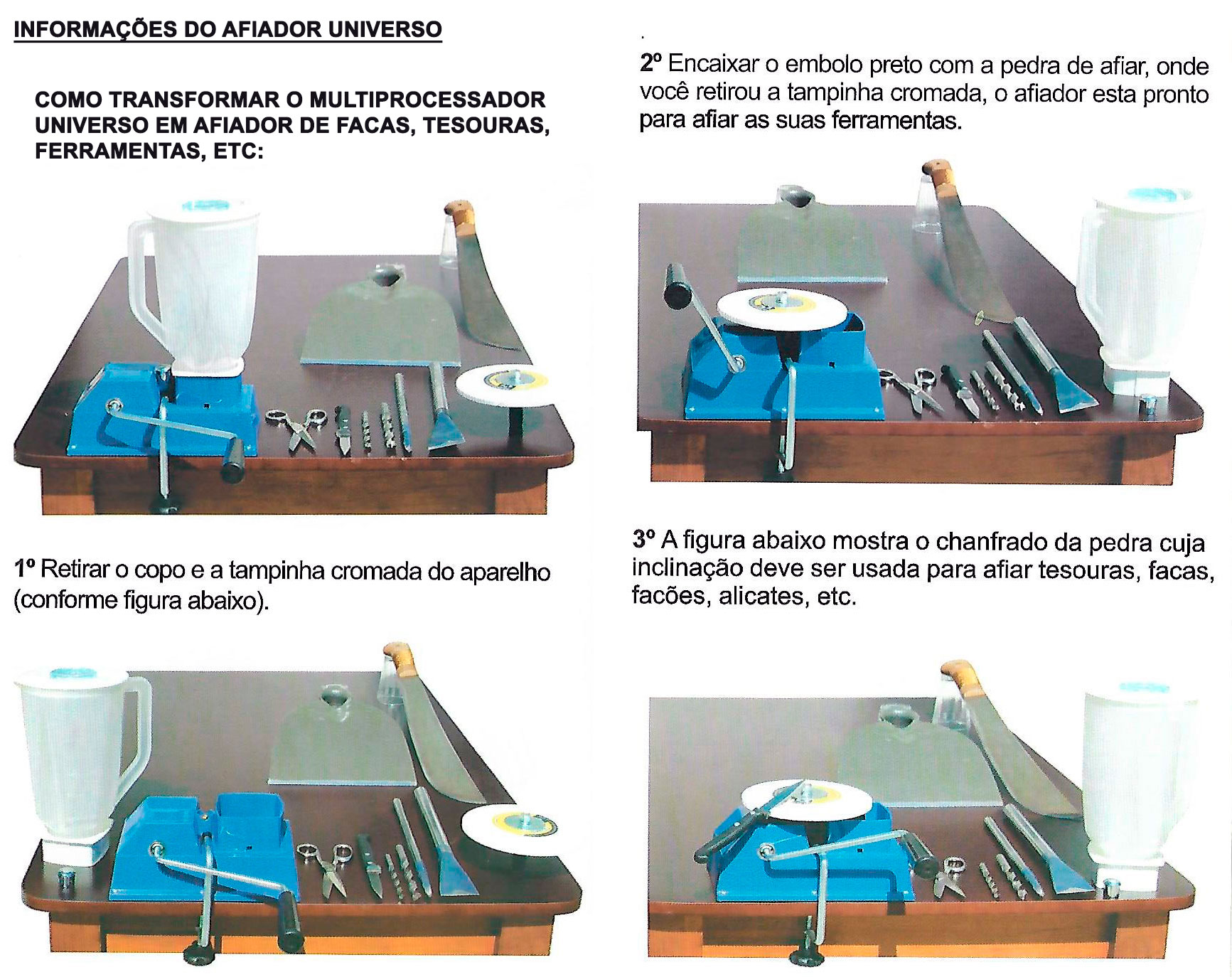 INFORMAÇÕES DO AFIADOR UNIVERSO

COMO TRANSFORMAR O MULTIPROCESSADOR UNIVERSO EM AFIADOR DE FACAS, TESOURAS, FERRAMENTAS, ETC:

1º Retirar o copo e a tampinha cromada do aparelho (conforme figura abaixo).

2º Encaixar o embolo preto com a pedra de afiar, onde você retirou a tampinha cromada, o afiador esta pronto para afiar as suas ferramentas.

3º A figura abaixo mostra o chanfrado da pedra cuja inclinação deve ser usada para afiar tesouras, facas, facões, alicates, etc.